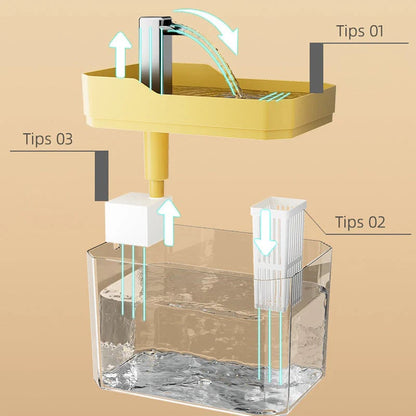 Tips 01

Tips 03

Tips 02