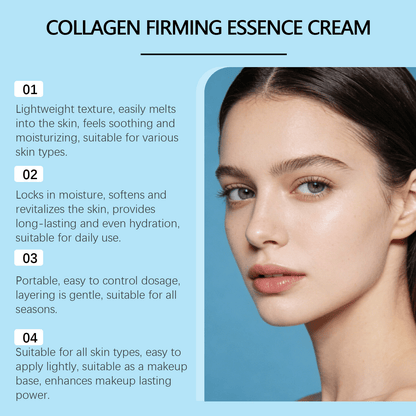 COLLAGEN FIRMING ESSENCE CREAM

01
Lightweight texture, easily melts into the skin, feels soothing and moisturizing, suitable for various skin types.

02
Locks in moisture, softens and revitalizes the skin, provides long-lasting and even hydration, suitable for daily use.

03
Portable, easy to control dosage, layering is gentle, suitable for all seasons.

04
Suitable for all skin types, easy to apply lightly, suitable as a makeup base, enhances makeup lasting power.