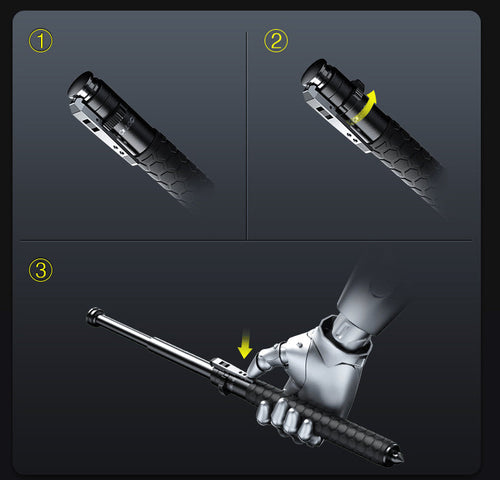 ①

②

③