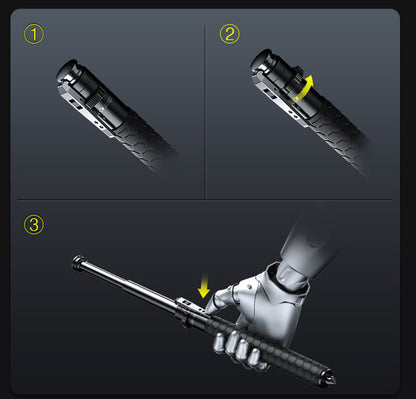 ①

②

③